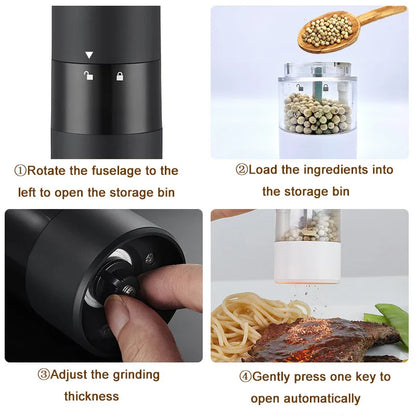 ①Rotate the fuselage to the left to open the storage bin

②Load the ingredients into the storage bin

③Adjust the grinding thickness

④Gently press one key to open automatically