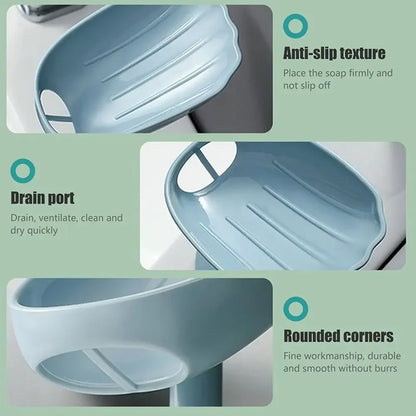 Anti-slip texture

Place the soap firmly and not slip off

Drain port

Drain, ventilate, clean and dry quickly

Rounded corners

Fine workmanship, durable and smooth without burrs