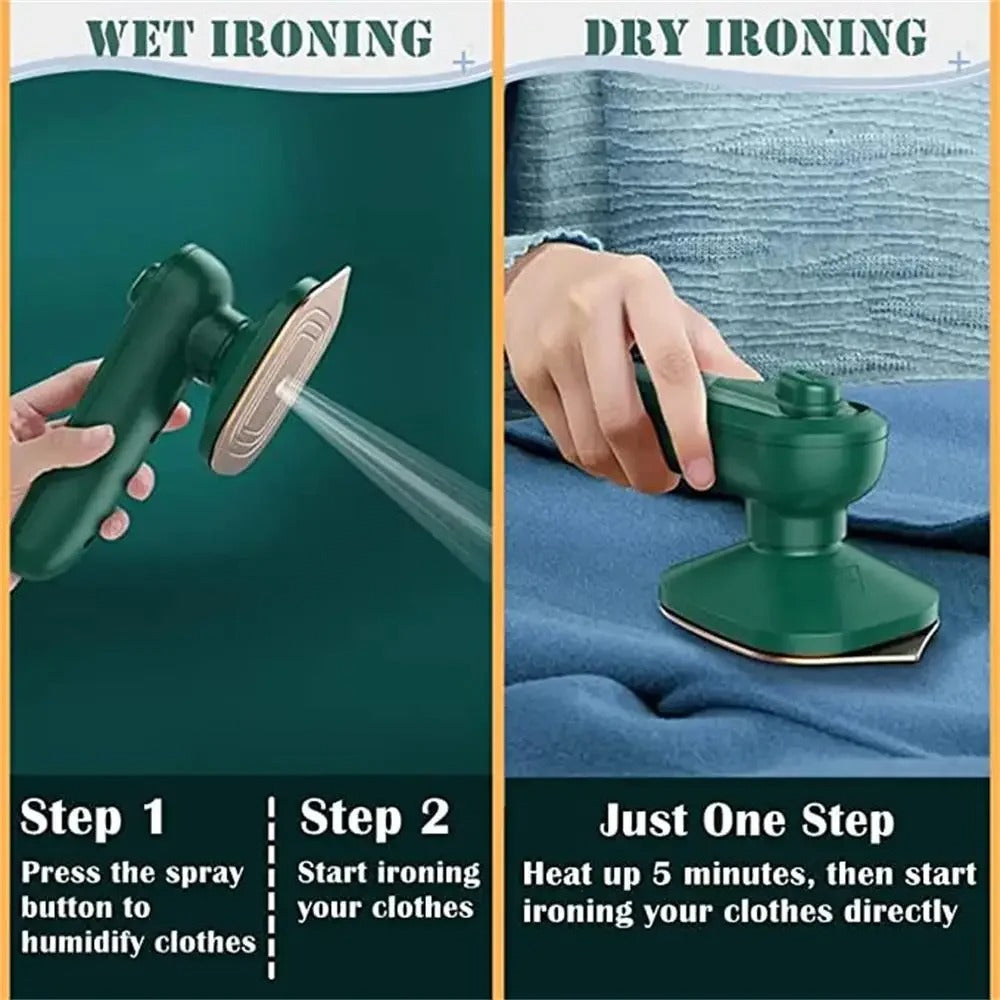 WET IRONING

Step 1
Press the spray button to humidify clothes

Step 2
Start ironing your clothes

DRY IRONING

Just One Step
Heat up 5 minutes, then start ironing your clothes directly